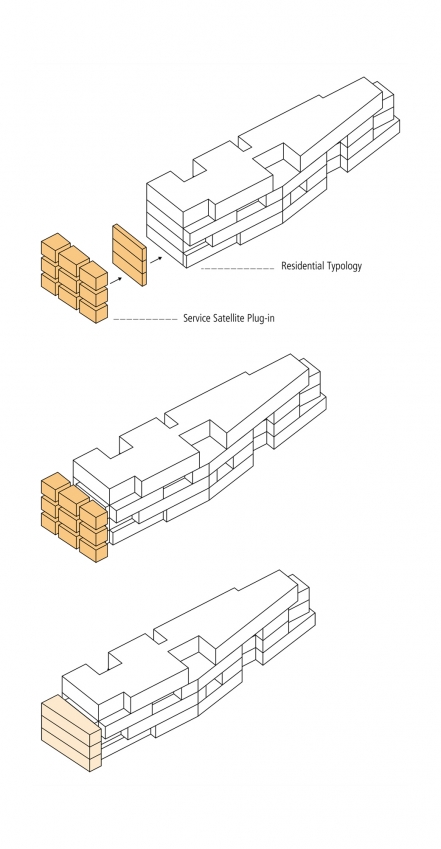 Residential Typology

Service Satellite Plug-in