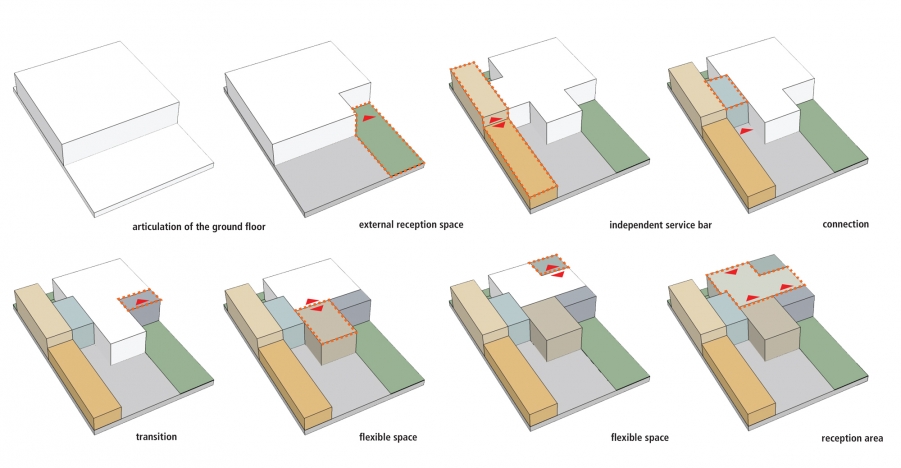 articulation of the ground floor

external reception space

independent service bar

connection

transition

flexible space

flexible space

reception area